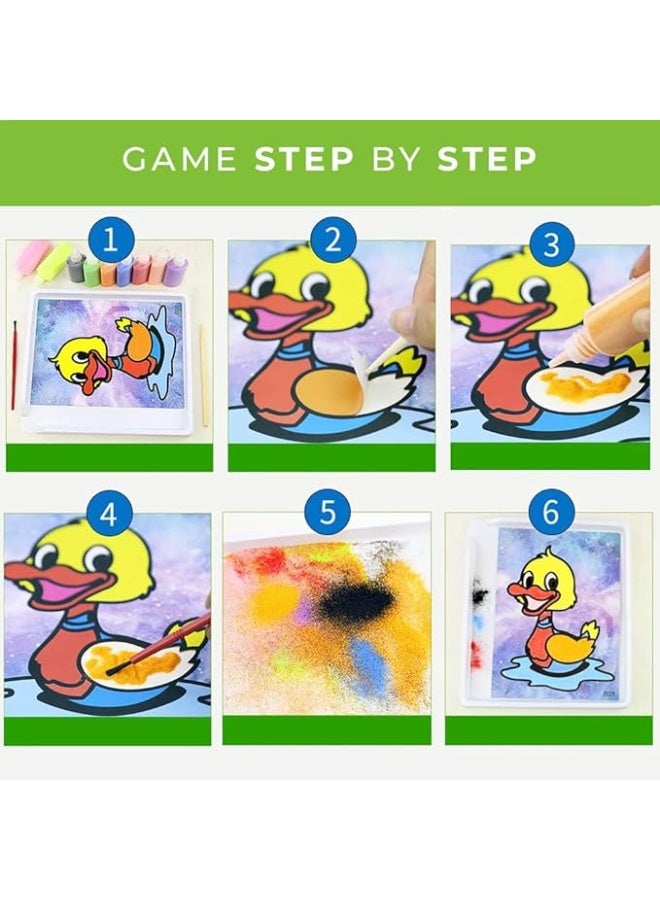 GAME STEP BY STEP

1

2

3

4

5

6